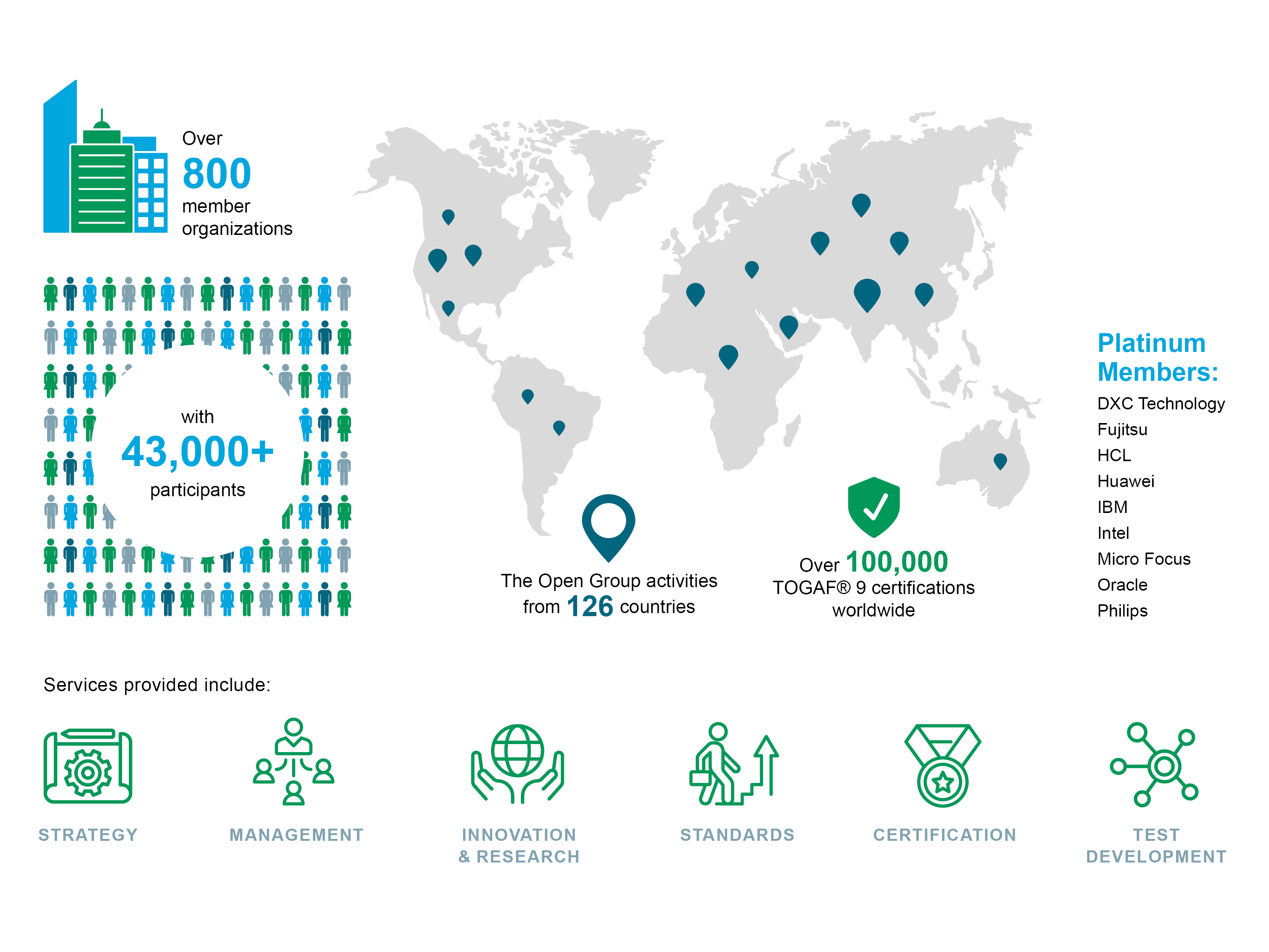 Over
800
member
organizations

with
43,000+
participants

The Open Group activities from 126 countries

Over 100,000
TOGAF® 9 certifications worldwide

Platinum Members:
DXC Technology
Fujitsu
HCL
Huawei
IBM
Intel
Micro Focus
Oracle
Philips

Services provided include:

STRATEGY

MANAGEMENT

INNOVATION & RESEARCH

STANDARDS

CERTIFICATION

TEST DEVELOPMENT